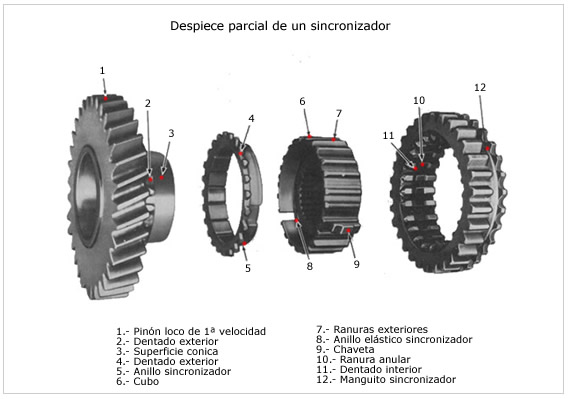 Despiece parcial de un sincronizador

1

2

3

4

5

6

7

8

9

10

11

12

1.- Pinón loco de 1ª velocidad
2.- Dentado exterior
3.- Superficie conica
4.- Dentado exterior
5.- Anillo sincronizador
6.- Cubo

7.- Ranuras exteriores
8.- Anillo elástico sincronizador
9.- Chaveta
10.- Ranura anular
11.- Dentado interior
12.- Manguito sincronizador